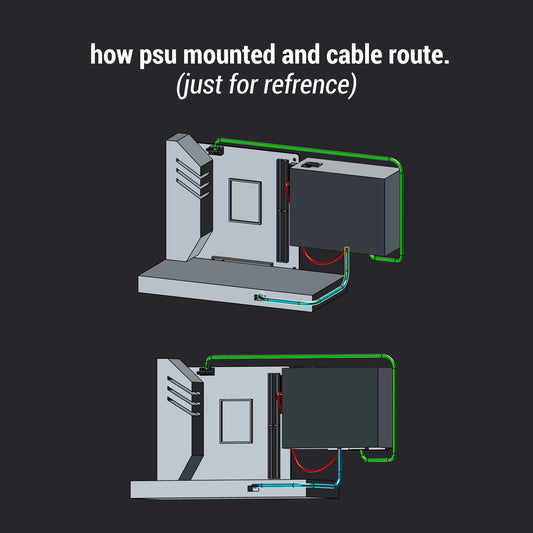 how psu mounted and cable route.
(just for refrence)