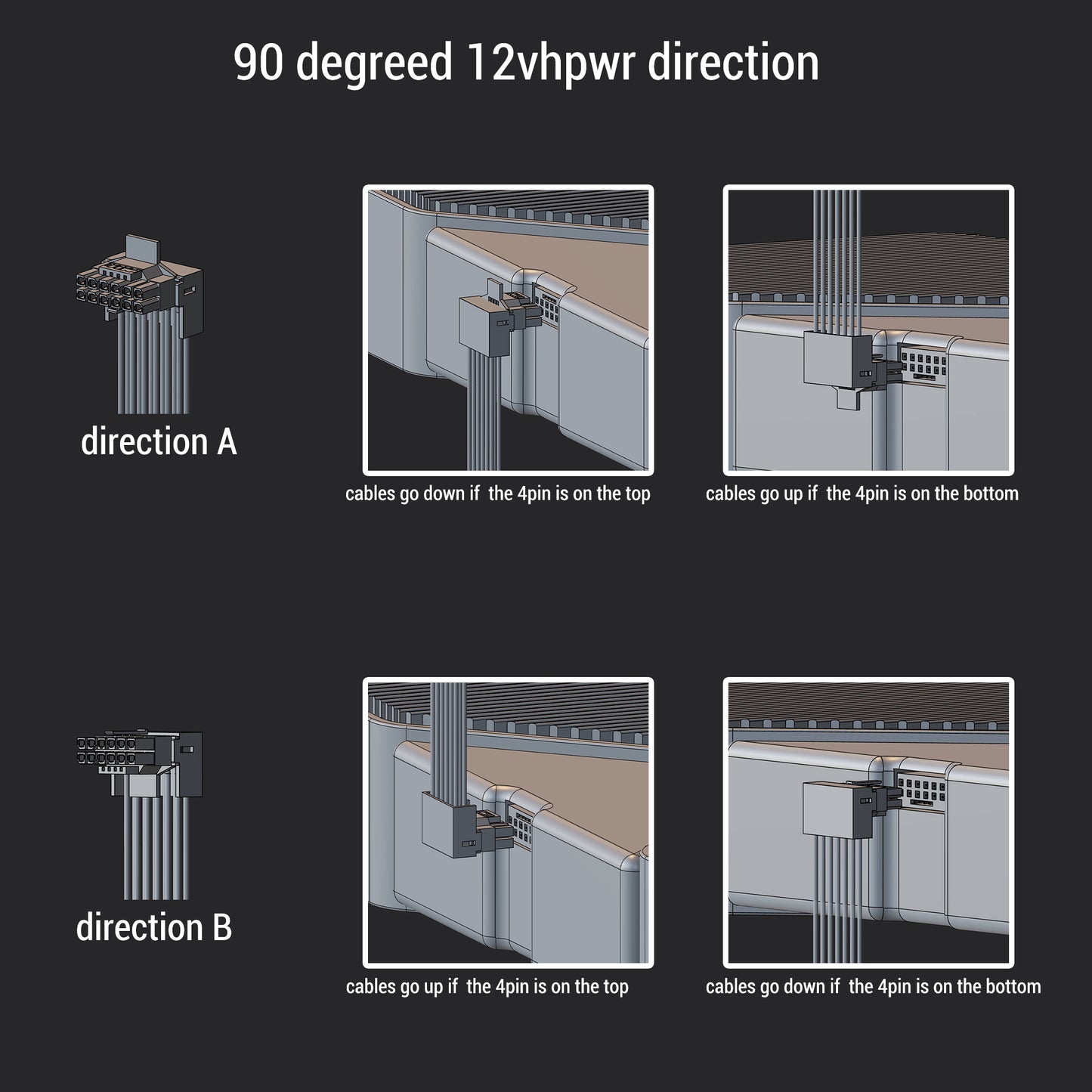 90 degreed 12vhpwr direction

direction A

cables go down if the 4pin is on the top

cables go up if the 4pin is on the bottom

direction B

cables go up if the 4pin is on the top

cables go down if the 4pin is on the bottom