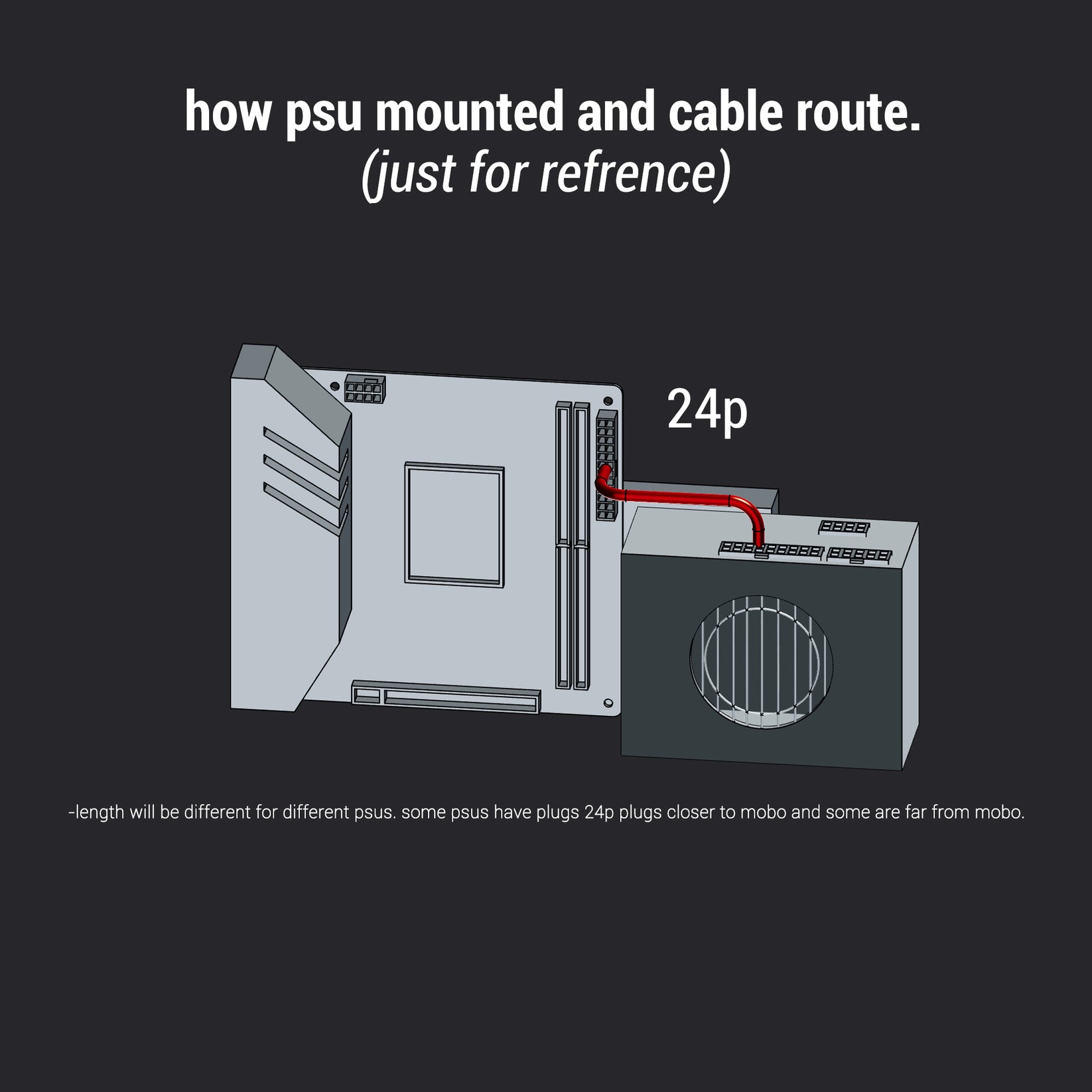 how psu mounted and cable route.
(just for refrence)

24p

-length will be different for different psus. some psus have plugs 24p plugs closer to mobo and some are far from mobo.